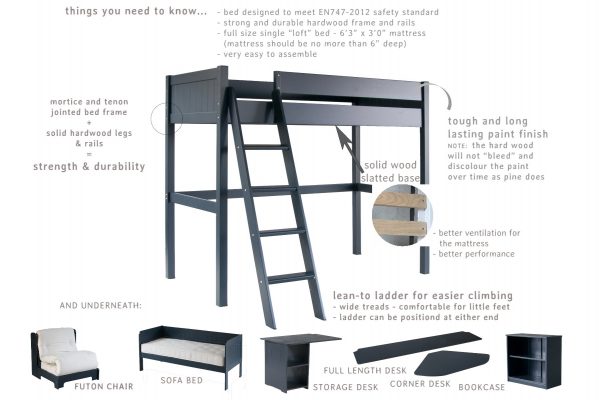 things you need to know...

- bed designed to meet EN747-2012 safety standard
- strong and durable hardwood frame and rails
- full size single "loft" bed - 6'3" x 3'0" mattress (mattress should be no more than 6" deep)
- very easy to assemble

mortice and tenon jointed bed frame
+
solid hardwood legs & rails
=
strength & durability

tough and long lasting paint finish
NOTE: the hard wood will not "bleed" and discolour the paint over time as pine does

solid wood slatted base

- better ventilation for the mattress
- better performance

lean-to ladder for easier climbing
- wide treads - comfortable for little feet
- ladder can be positiond at either end

AND UNDERNEATH:

FUTON CHAIR

SOFA BED

STORAGE DESK

FULL LENGTH DESK

CORNER DESK

BOOKCASE